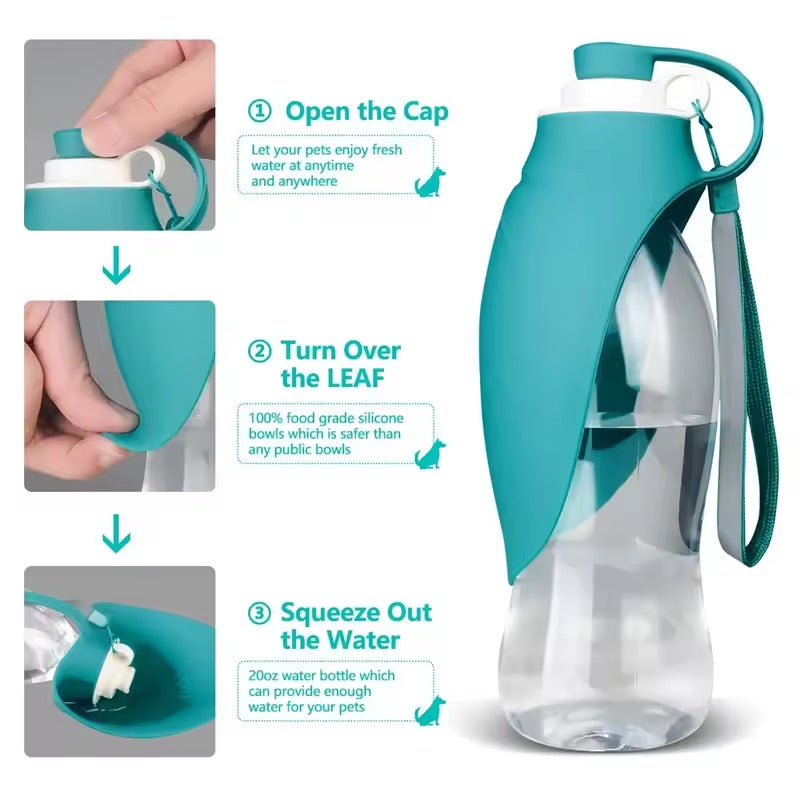 ① Open the Cap

Let your pets enjoy fresh water at anytime and anywhere

② Turn Over the LEAF

100% food grade silicone bowls which is safer than any public bowls

③ Squeeze Out the Water

20oz water bottle which can provide enough water for your pets